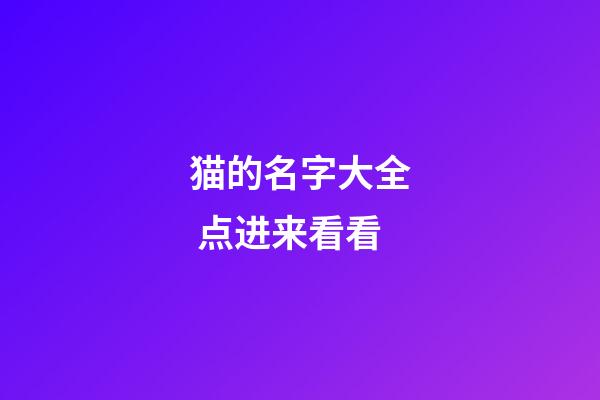 猫的名字大全
点进来看看